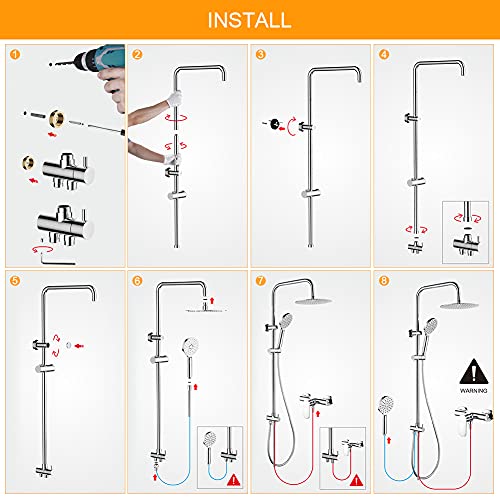 INSTALL

1

2

3

4

5

6

7

8

WARNING