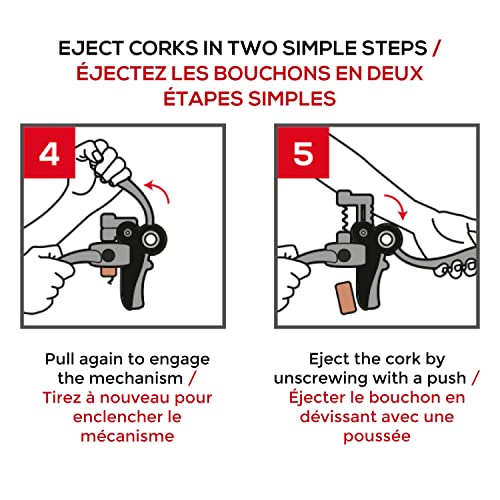 EJECT CORKS IN TWO SIMPLE STEPS / ÉJECTEZ LES BOUCHONS EN DEUX ÉTAPES SIMPLES

4

Pull again to engage the mechanism / Tirez à nouveau pour enclencher le mécanisme

5

Eject the cork by unscrewing with a push / Éjecter le bouchon en dévissant avec une poussée