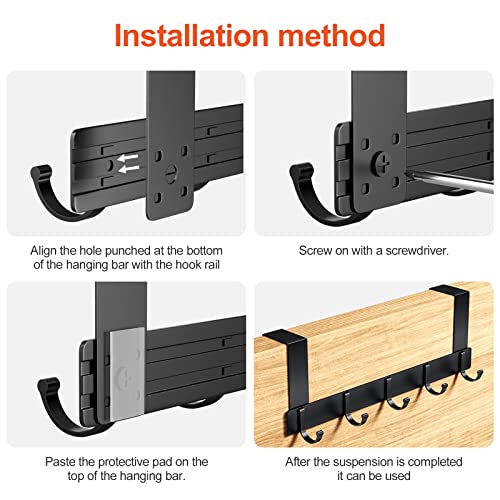 Installation method

Align the hole punched at the bottom of the hanging bar with the hook rail

Screw on with a screwdriver.

Paste the protective pad on the top of the hanging bar.

After the suspension is completed it can be used