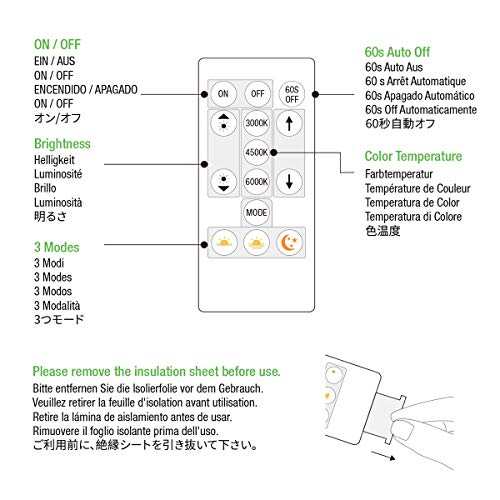 ON / OFF
EIN / AUS
ON / OFF
ENCENDIDO / APAGADO
ON / OFF
オン/オフ

Brightness
Helligkeit
Luminosité
Brillo
Luminosità
明るさ

3 Modes
3 Modi
3 Modes
3 Modos
3 Modalità
3つモード

ON
OFF
60S OFF
3000K
4500K
6000K
MODE

60s Auto Off
60s Auto Aus
60 s Arrêt Automatique
60s Apagado Automático
60s Off Automaticamente
60秒自動オフ

Color Temperature
Farbtemperatur
Température de Couleur
Temperatura de Color
Temperatura di Colore
色温度

Please remove the insulation sheet before use.
Bitte entfernen Sie die Isolierfolie vor dem Gebrauch.
Veuillez retirer la feuille d'isolation avant utilisation.
Retire la lámina de aislamiento antes de usar.
Rimuovere il foglio isolante prima dell'uso.
ご利用前に、絶縁シートを引き抜いて下さい。